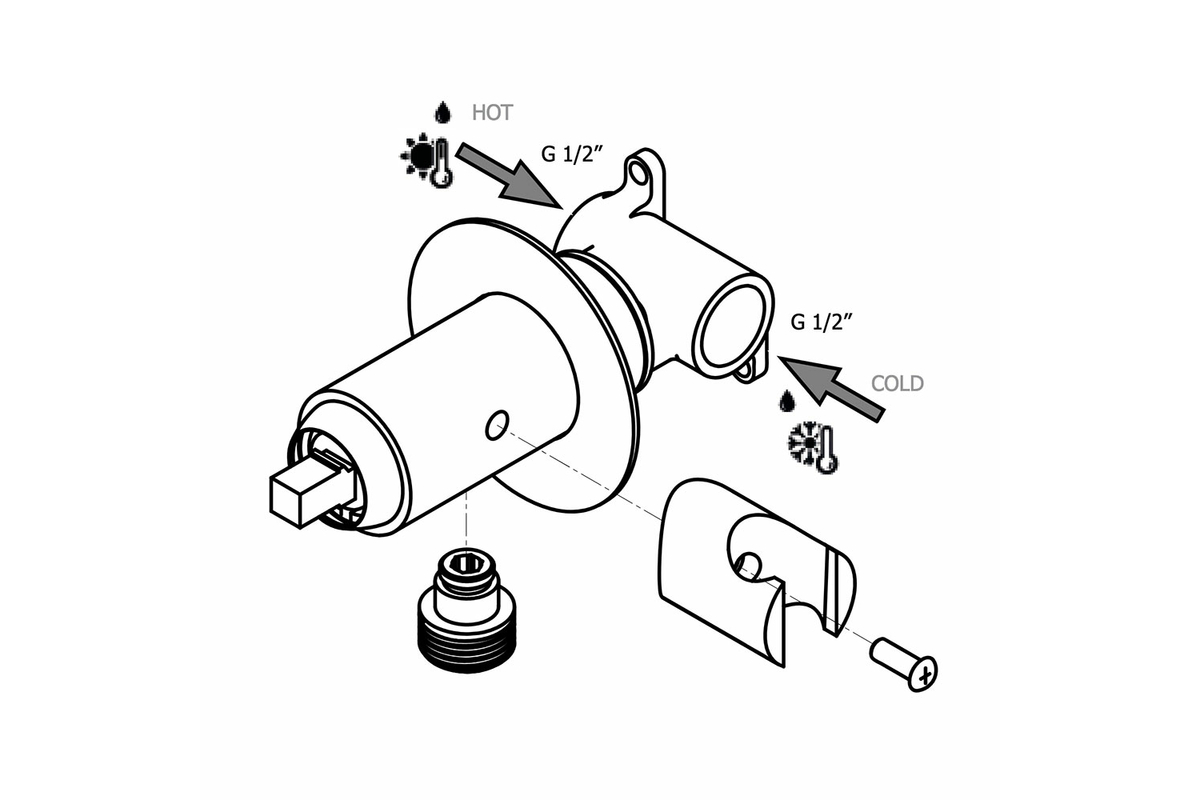 HOT

G 1/2"

G 1/2"

COLD