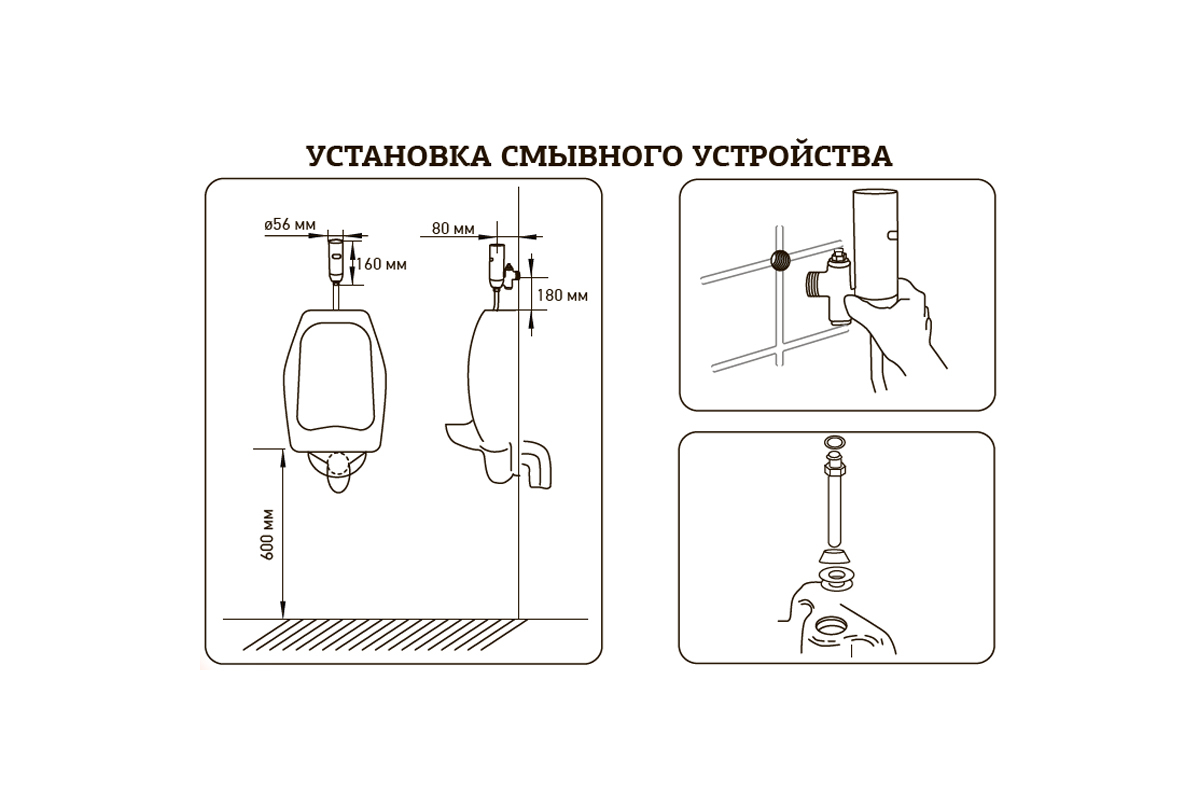 УСТАНОВКА СМЫВНОГО УСТРОЙСТВА

ø56 мм
160 мм
80 мм
180 мм
600 мм