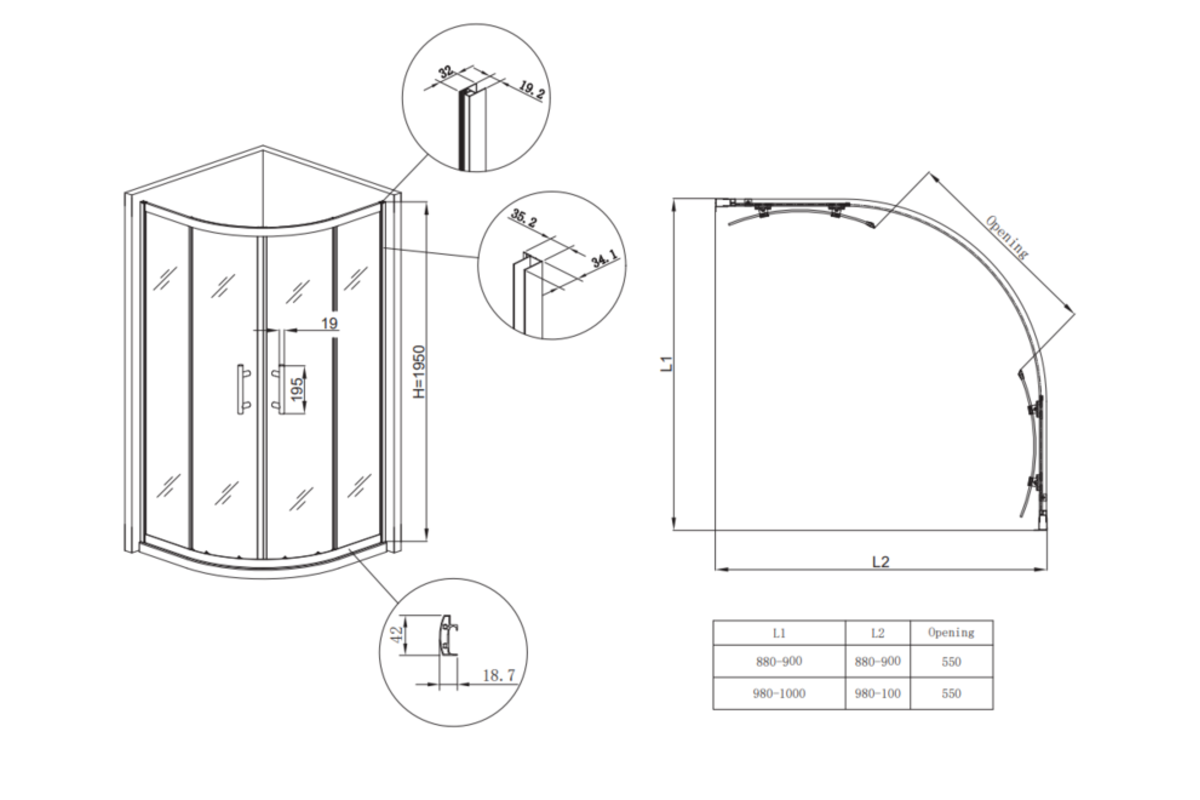 32
19.2
35.2
34.1
19
195
H=1950
42
18.7
Opening
L1
L2

| L1 | L2 | Opening |
|---|---|---|
| 880-900 | 880-900 | 550 |
| 980-1000 | 980-100 | 550 |