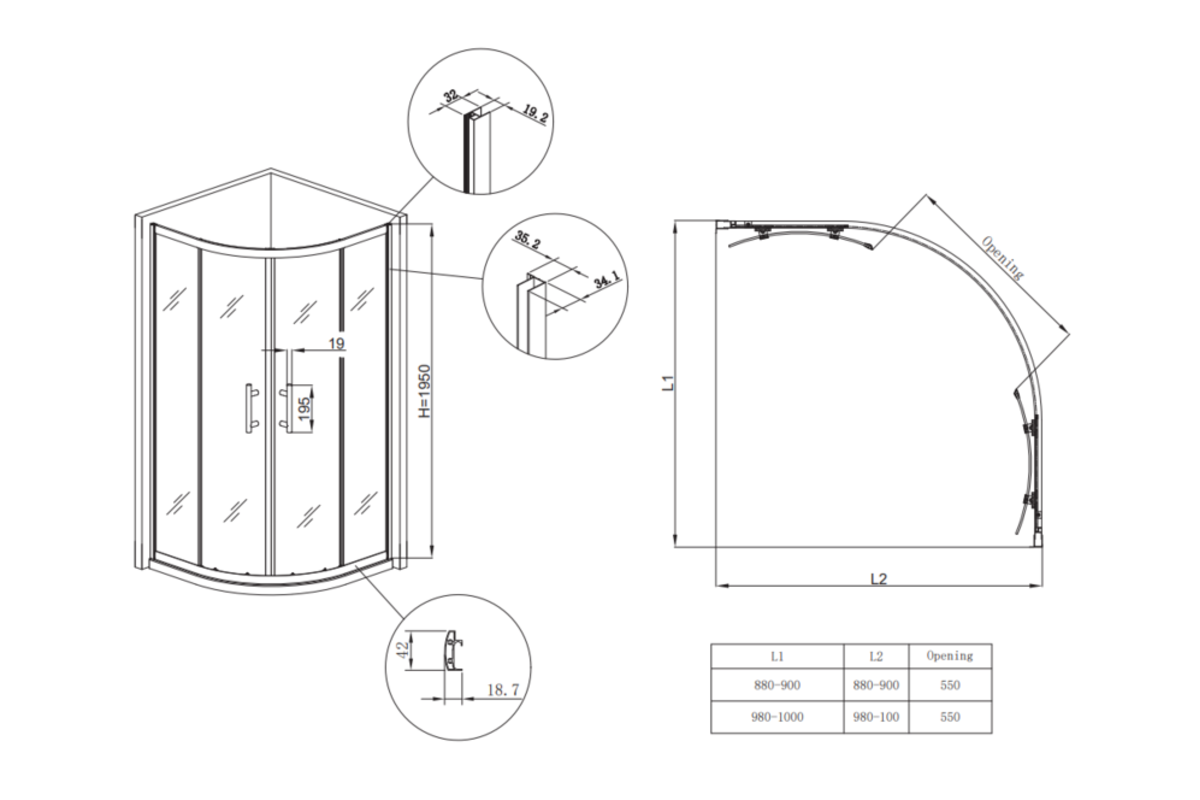 32
19.2
35.2
34.1
19
195
H=1950
42
18.7
Opening
L1
L2

| L1 | L2 | Opening |
|---|---|---|
| 880-900 | 880-900 | 550 |
| 980-1000 | 980-100 | 550 |