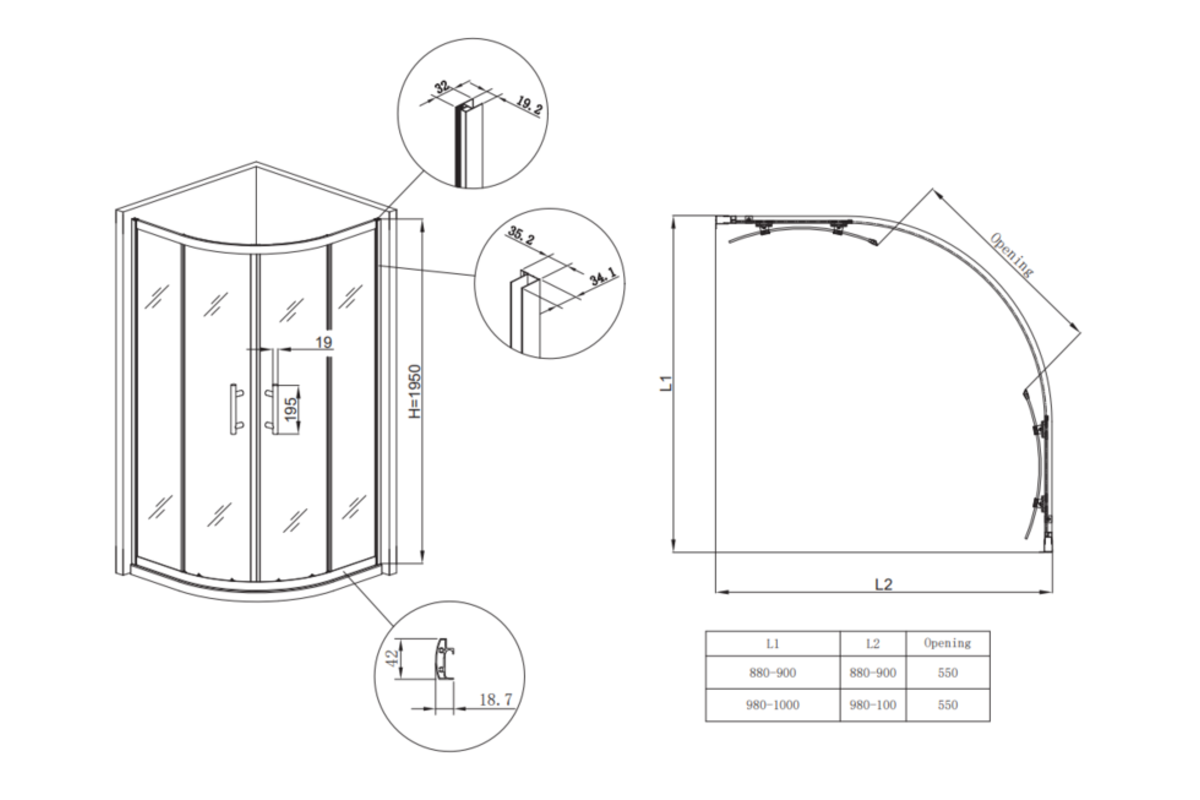 32
19.2
35.2
34.1
19
195
H=1950
42
18.7
Opening
L1
L2

| L1 | L2 | Opening |
|---|---|---|
| 880-900 | 880-900 | 550 |
| 980-1000 | 980-100 | 550 |