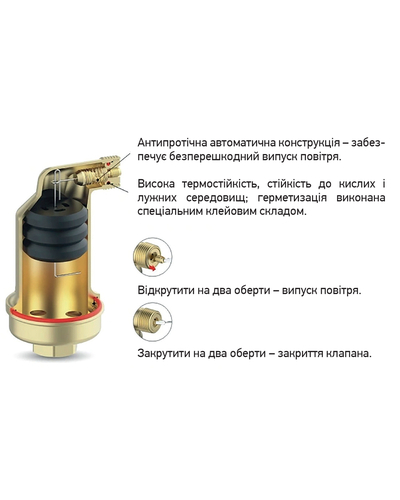 Антипротічна автоматична конструкція – забезпечує безперешкодний випуск повітря.

Висока термостійкість, стійкість до кислих і лужних середовищ; герметизація виконана спеціальним клейовим складом.

Відкрутити на два оберти – випуск повітря.

Закрутити на два оберти – закриття клапана.