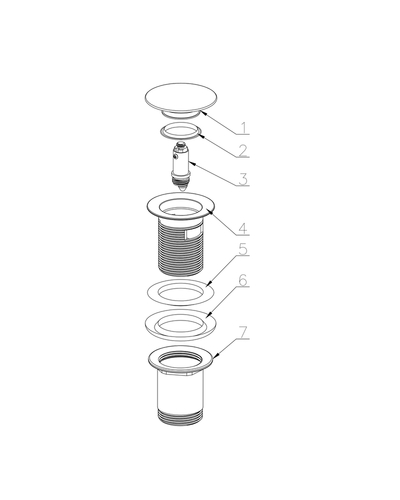 1
2
3
4
5
6
7