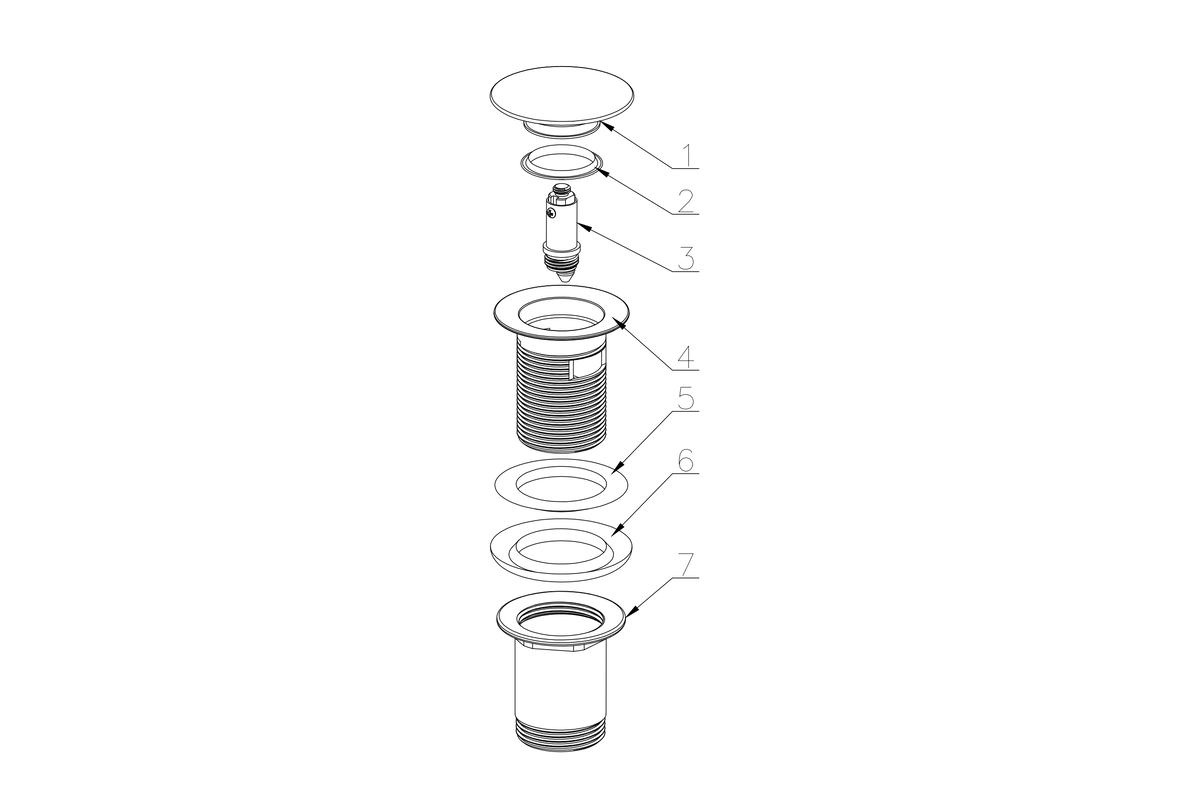 1
2
3
4
5
6
7