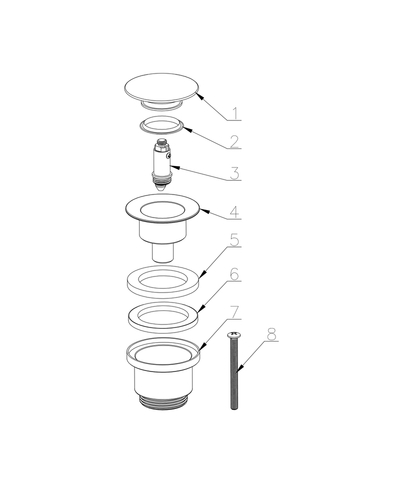 1
2
3
4
5
6
7
8