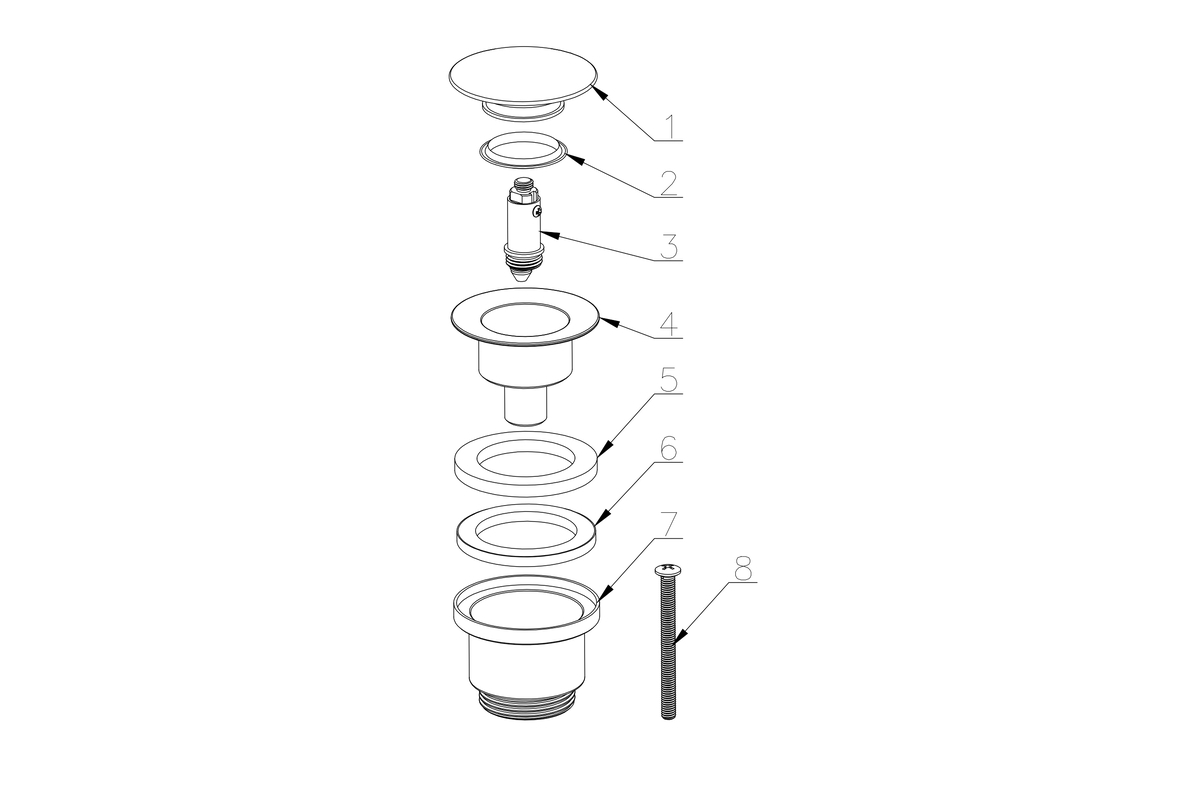 1
2
3
4
5
6
7
8