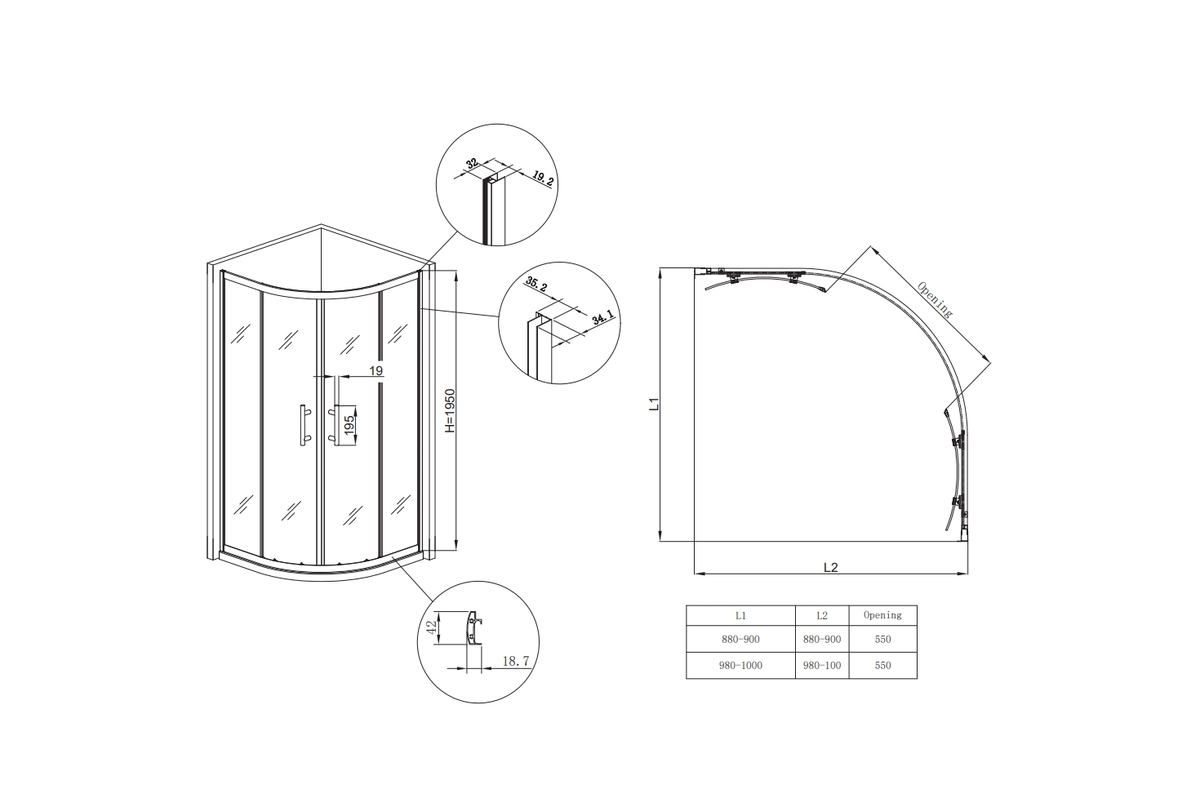 32

19.2

35.2

34.1

19

195

H=1950

42

18.7

Opening

L1

L2

| L1 | L2 | Opening |
|---|---|---|
| 880-900 | 880-900 | 550 |
| 980-1000 | 980-100 | 550 |