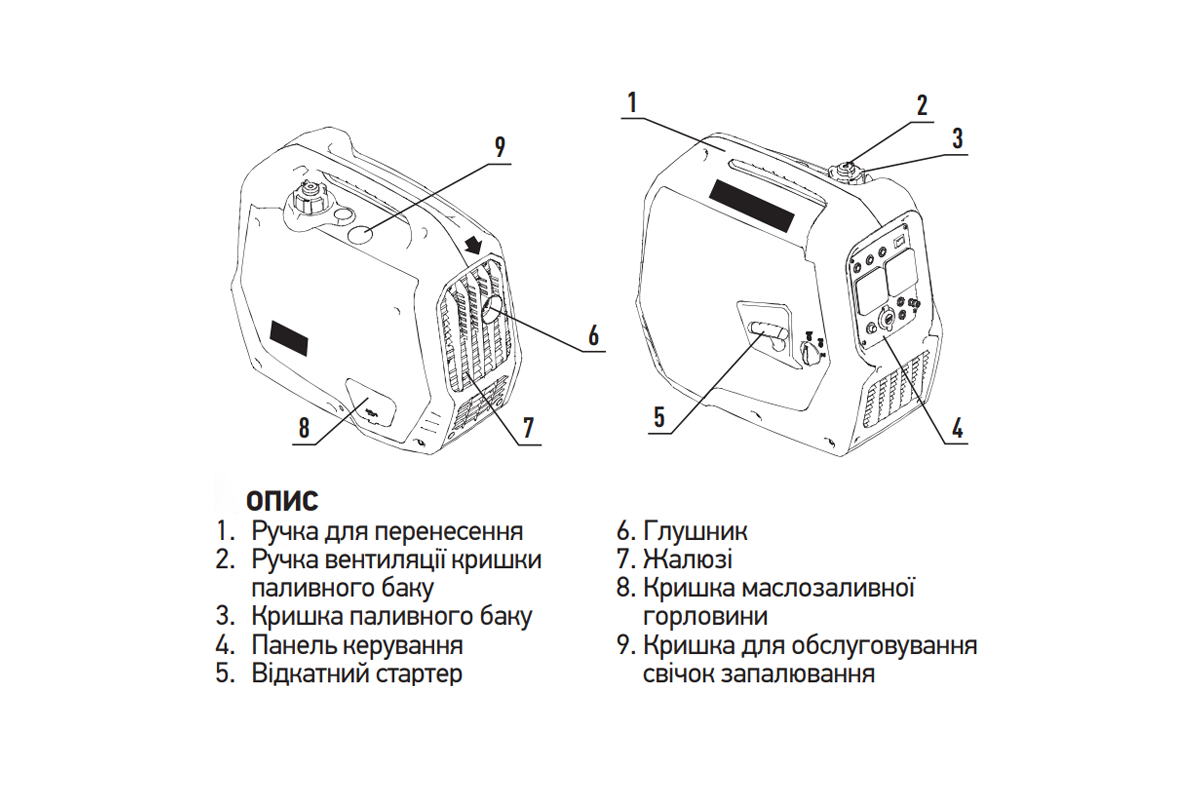 9
6
8
7
1
2
3
5
4

ОПИС
1. Ручка для перенесення
2. Ручка вентиляції кришки паливного баку
3. Кришка паливного баку
4. Панель керування
5. Відкатний стартер

6. Глушник
7. Жалюзі
8. Кришка маслозаливної горловини
9. Кришка для обслуговування свічок запалювання