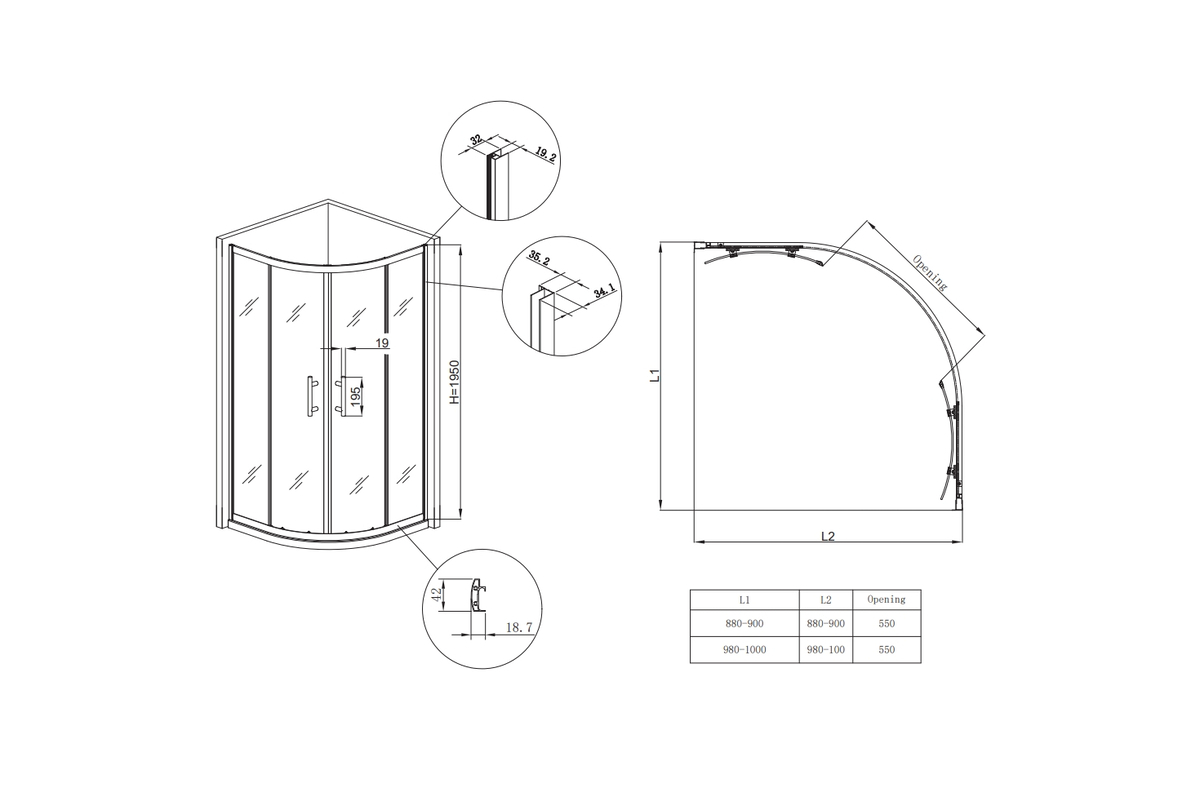 32
19.2
35.2
34.1
19
195
H=1950
42
18.7
Opening
L1
L2

| L1 | L2 | Opening |
|---|---|---|
| 880-900 | 880-900 | 550 |
| 980-1000 | 980-100 | 550 |