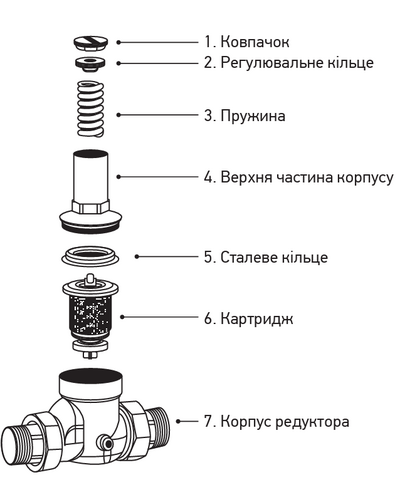 1. Ковпачок
2. Регулювальне кільце
3. Пружина
4. Верхня частина корпусу
5. Сталеве кільце
6. Картридж
7. Корпус редуктора