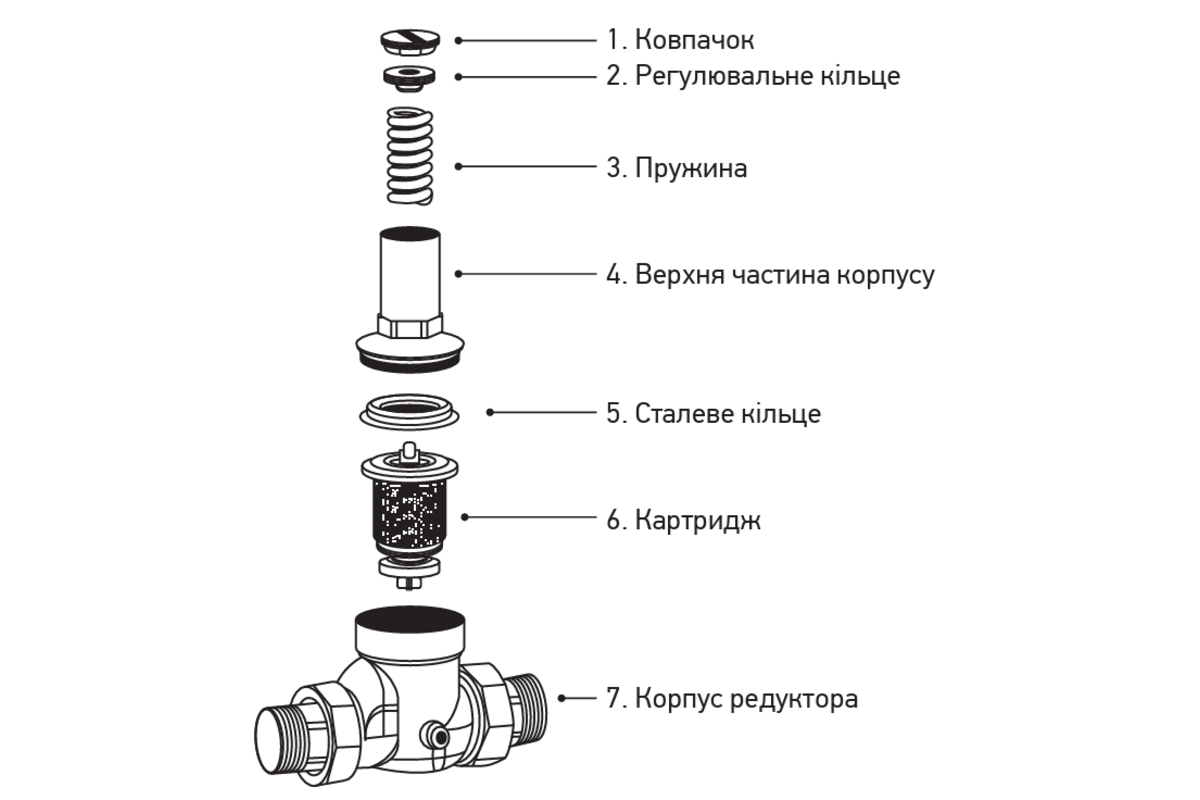 1. Ковпачок
2. Регулювальне кільце
3. Пружина
4. Верхня частина корпусу
5. Сталеве кільце
6. Картридж
7. Корпус редуктора