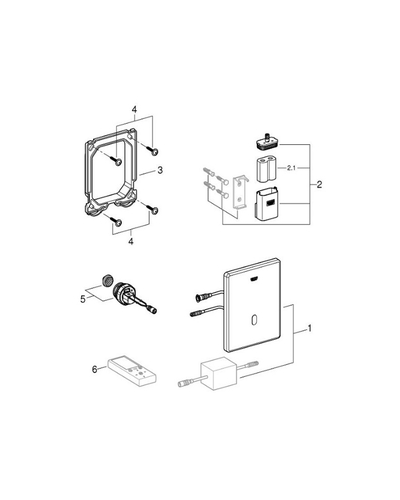 4
3
4
2.1
2
5
1
6