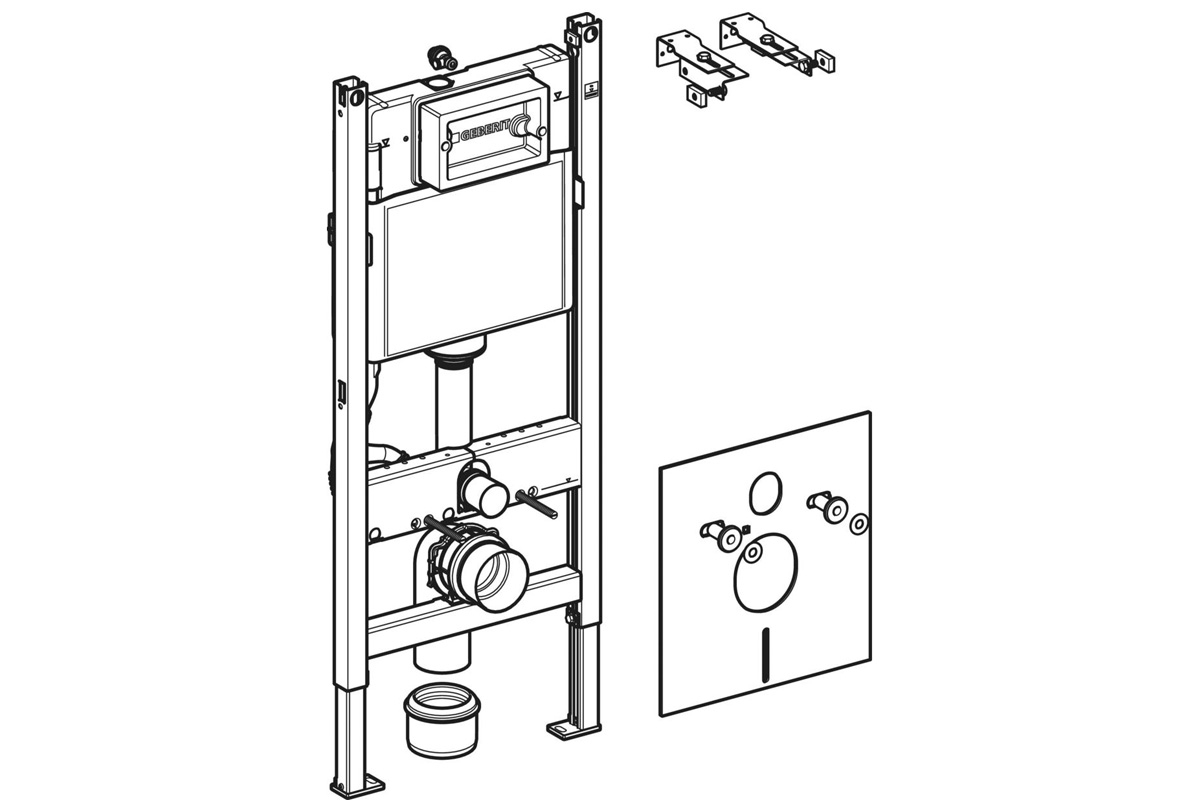 GEBERIT