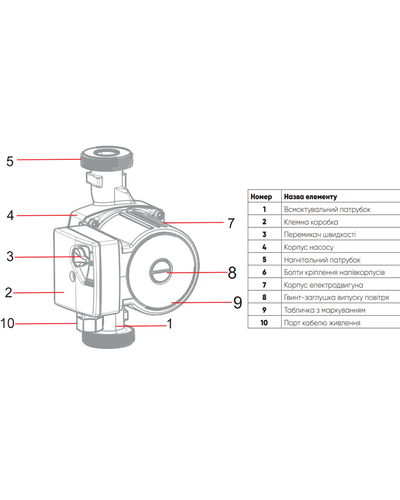 5

4

3

2

10

7

8

9

1

| Номер | Назва елементу |
|---|---|
| 1 | Всмоктувальний патрубок |
| 2 | Клемна коробка |
| 3 | Перемикач швидкості |
| 4 | Корпус насосу |
| 5 | Нагнітальний патрубок |
| 6 | Болти кріплення напівкорпусів |
| 7 | Корпус електродвигуна |
| 8 | Гвинт-заглушка випуску повітря |
| 9 | Табличка з маркуванням |
| 10 | Порт кабелю живлення |