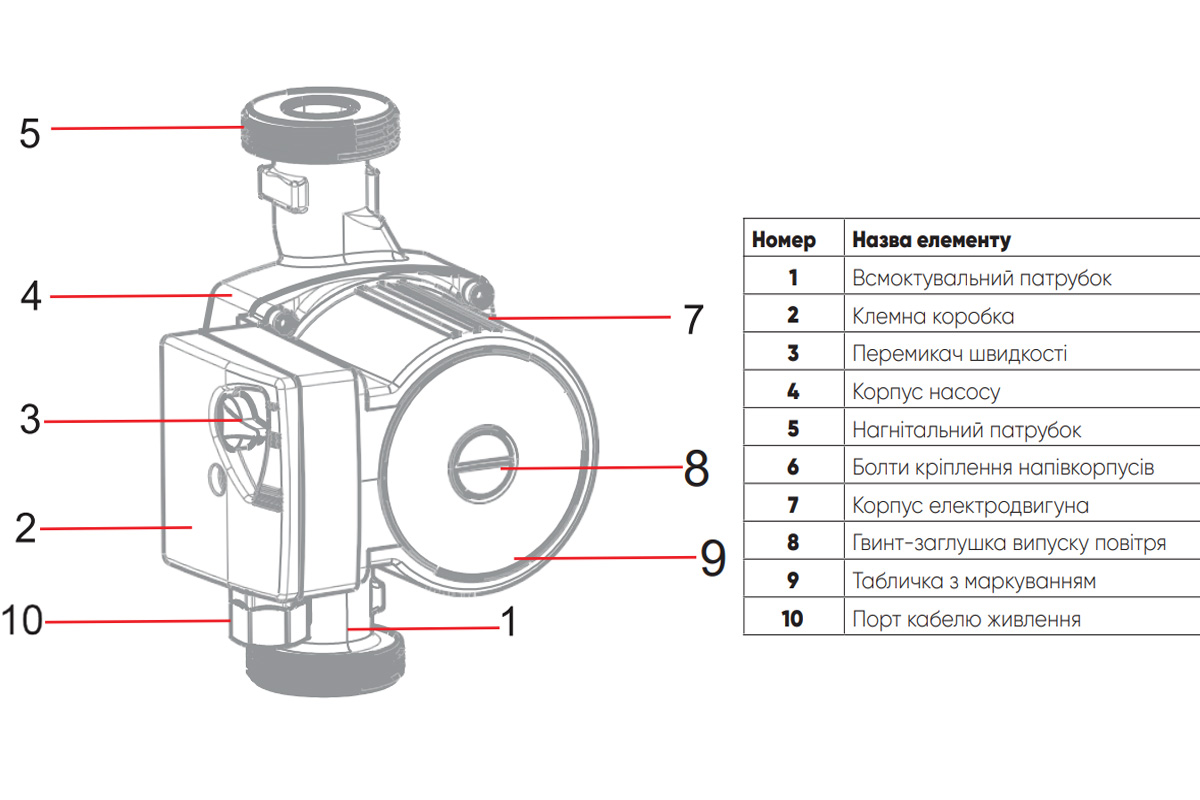 5

4

3

2

10

7

8

9

1

| Номер | Назва елементу |
|---|---|
| 1 | Всмоктувальний патрубок |
| 2 | Клемна коробка |
| 3 | Перемикач швидкості |
| 4 | Корпус насосу |
| 5 | Нагнітальний патрубок |
| 6 | Болти кріплення напівкорпусів |
| 7 | Корпус електродвигуна |
| 8 | Гвинт-заглушка випуску повітря |
| 9 | Табличка з маркуванням |
| 10 | Порт кабелю живлення |