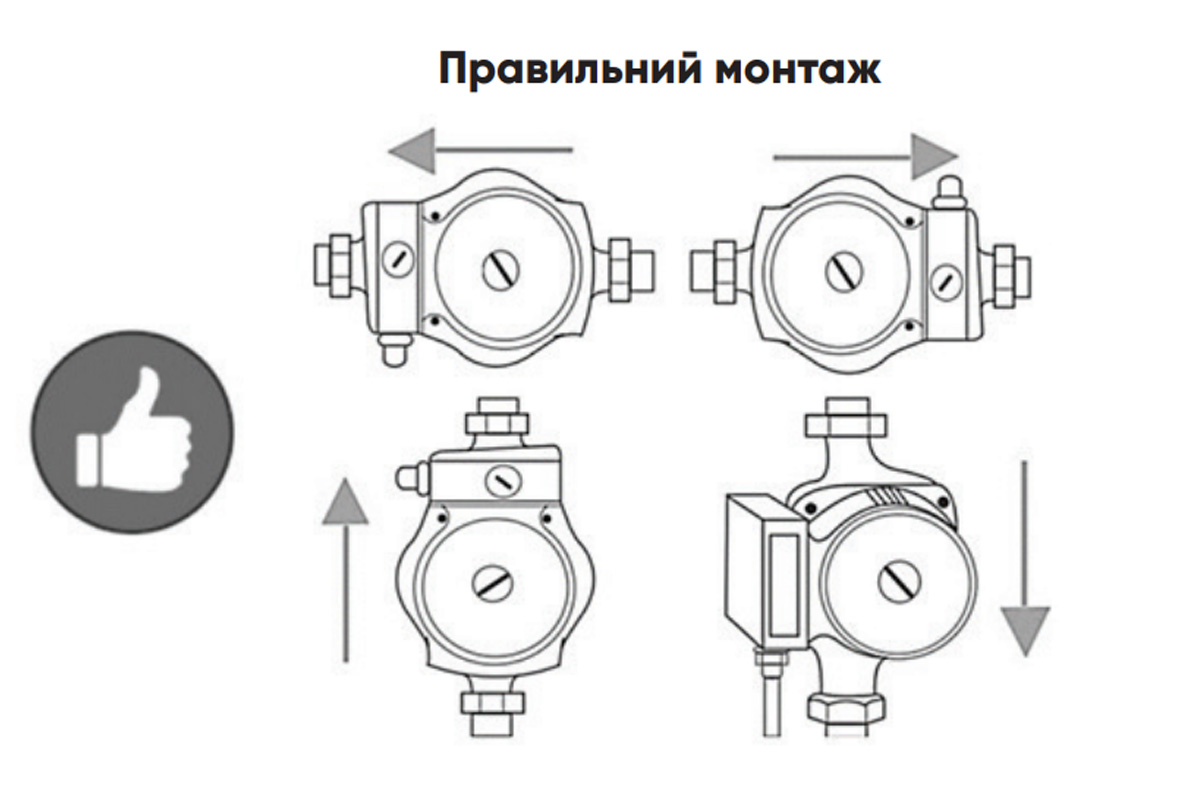 Правильний монтаж