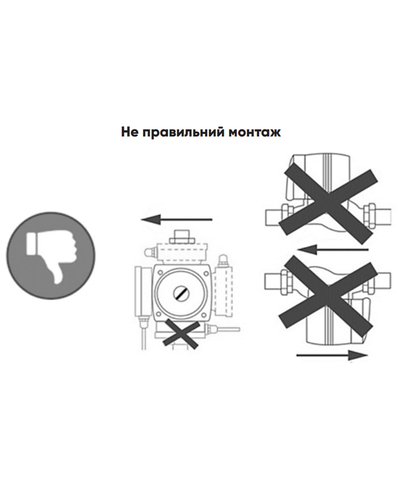 Не правильний монтаж