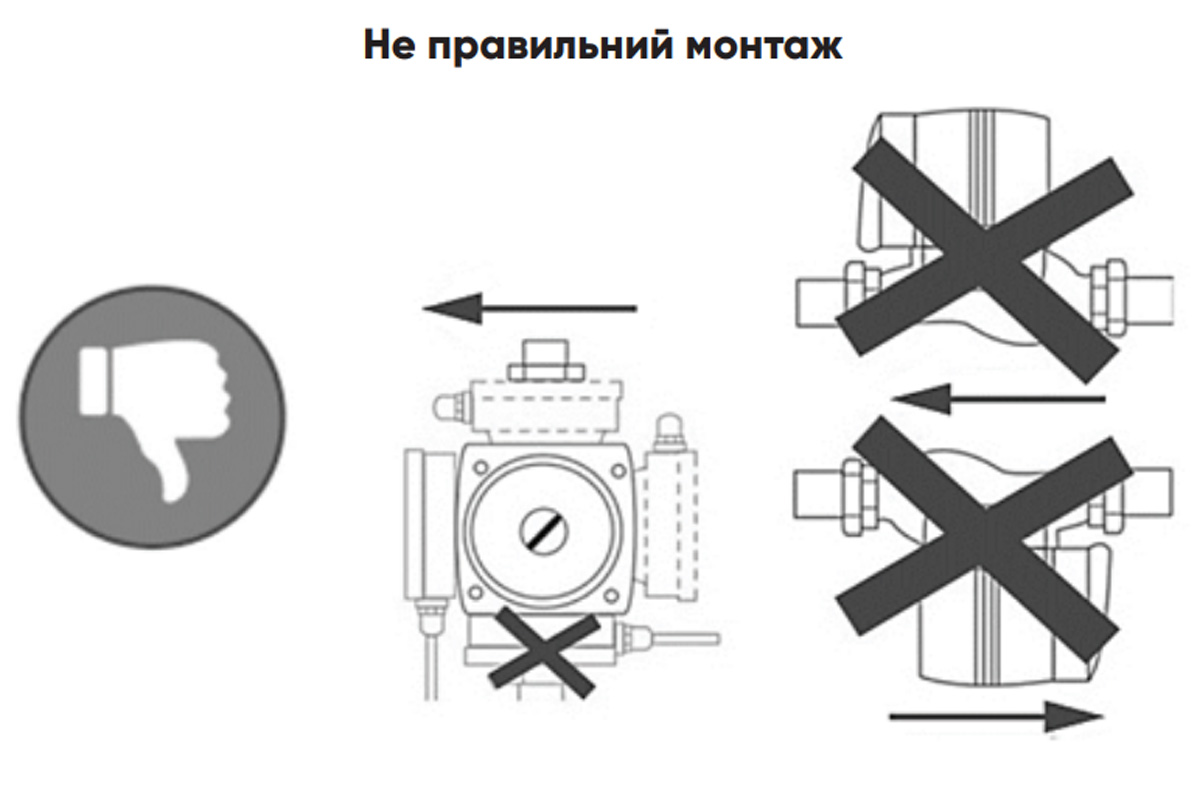 Не правильний монтаж