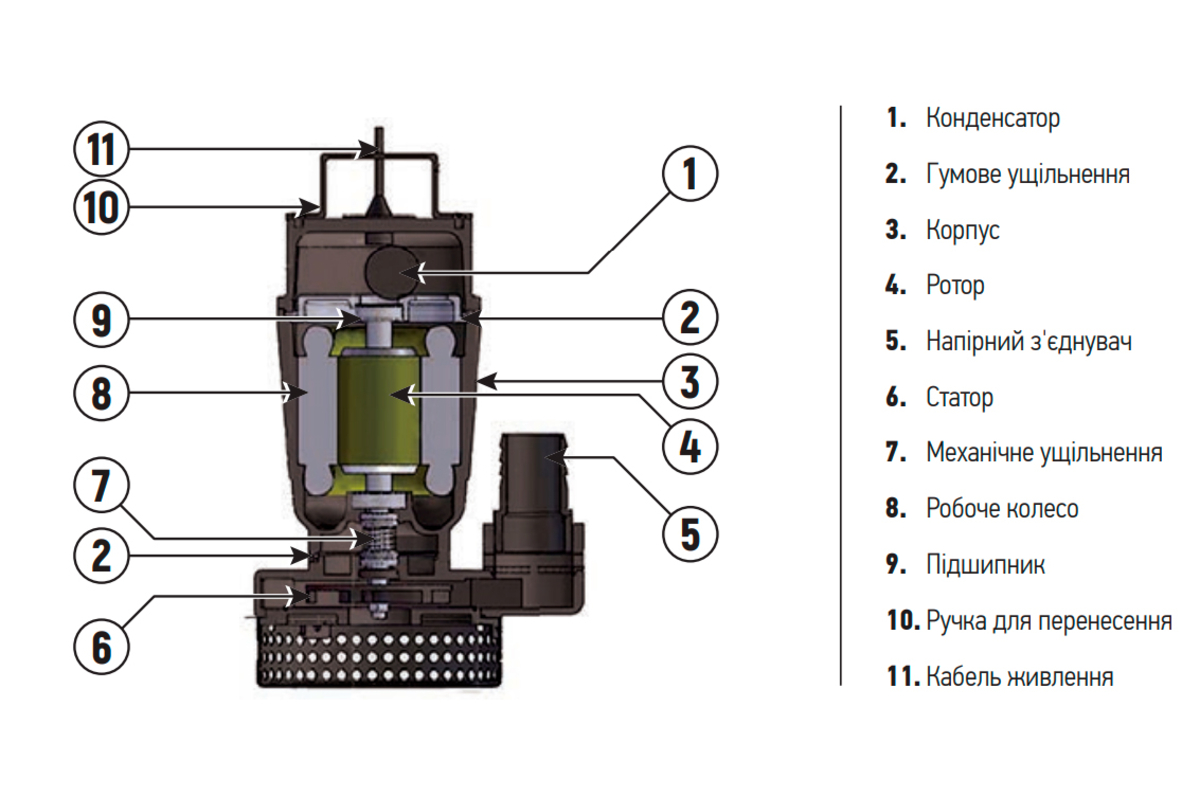 11
10
9
8
7
2
6
1
2
3
4
5

1. Конденсатор
2. Гумове ущільнення
3. Корпус
4. Ротор
5. Напірний з'єднувач
6. Статор
7. Механічне ущільнення
8. Робоче колесо
9. Підшипник
10. Ручка для перенесення
11. Кабель живлення