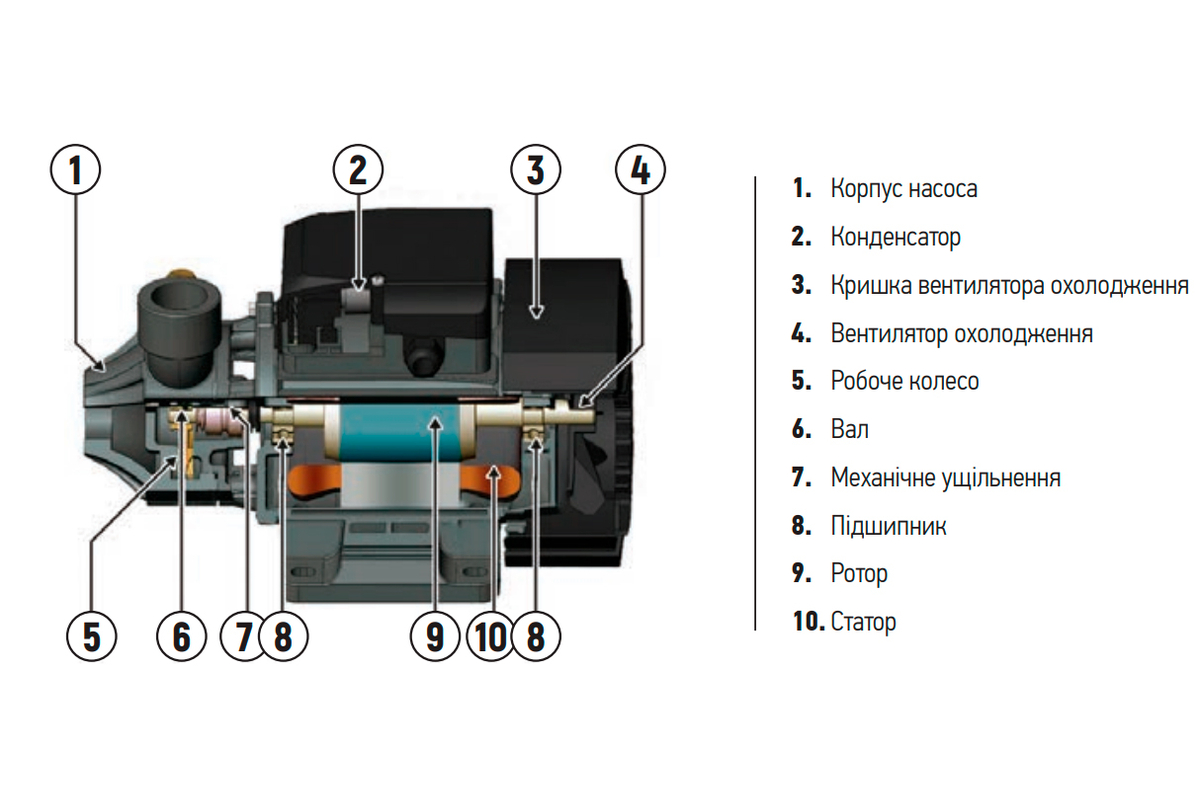 1
2
3
4
5
6
7
8
9
10
8

1. Корпус насоса
2. Конденсатор
3. Кришка вентилятора охолодження
4. Вентилятор охолодження
5. Робоче колесо
6. Вал
7. Механічне ущільнення
8. Підшипник
9. Ротор
10. Статор