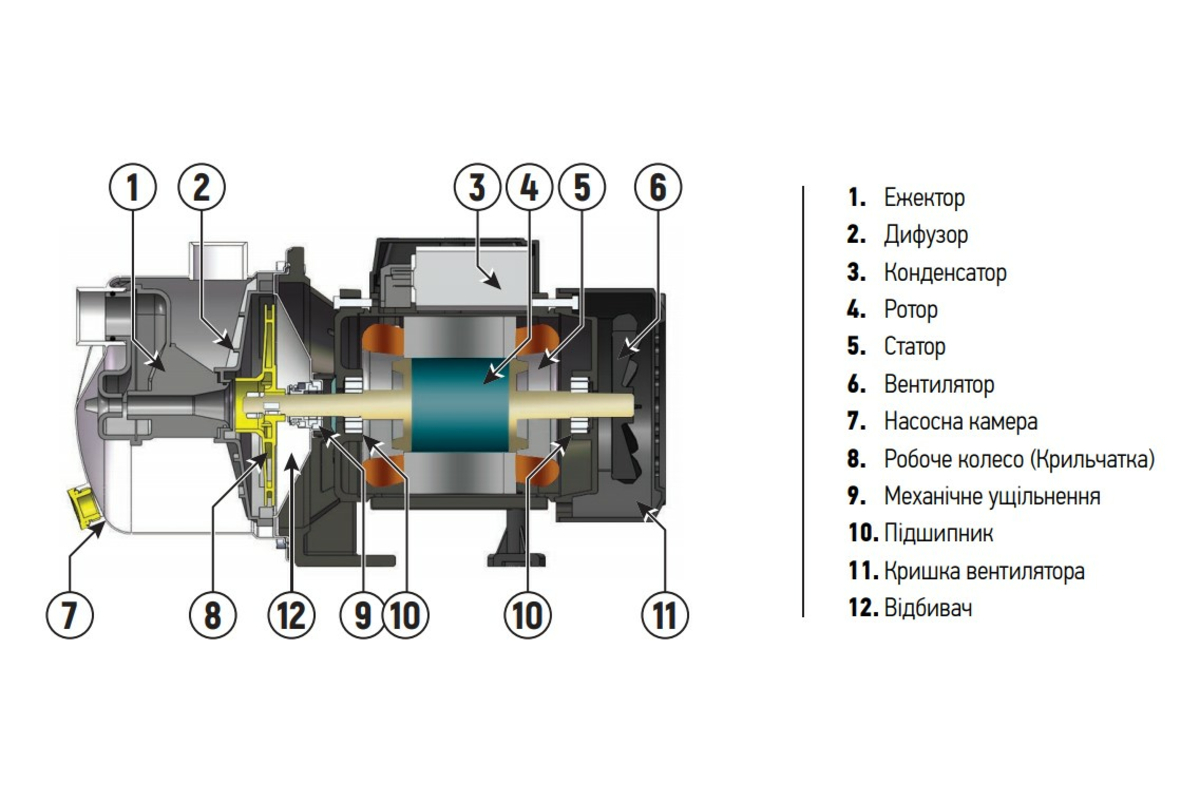 1 2 3 4 5 6

7 8 12 9 10 10 11

1. Ежектор
2. Дифузор
3. Конденсатор
4. Ротор
5. Статор
6. Вентилятор
7. Насосна камера
8. Робоче колесо (Крильчатка)
9. Механічне ущільнення
10. Підшипник
11. Кришка вентилятора
12. Відбивач