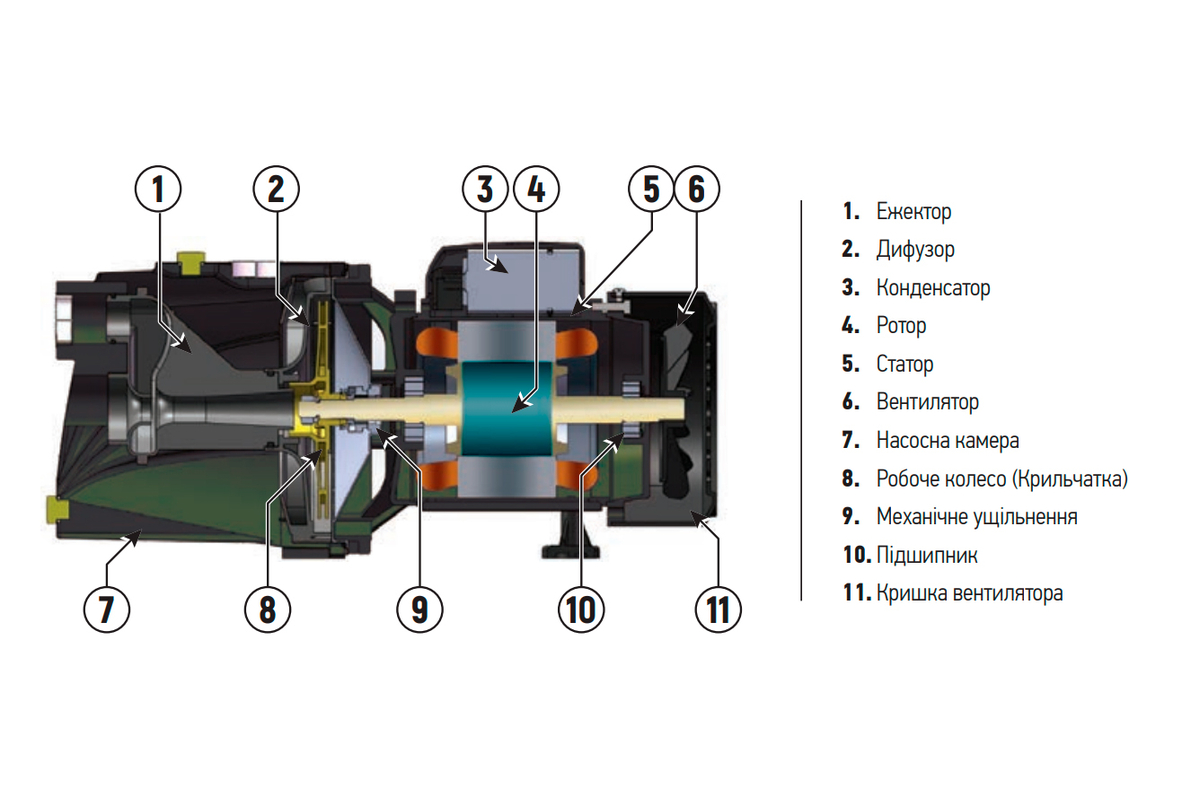 1
2
3
4
5
6
7
8
9
10
11

1. Ежектор
2. Дифузор
3. Конденсатор
4. Ротор
5. Статор
6. Вентилятор
7. Насосна камера
8. Робоче колесо (Крильчатка)
9. Механічне ущільнення
10. Підшипник
11. Кришка вентилятора