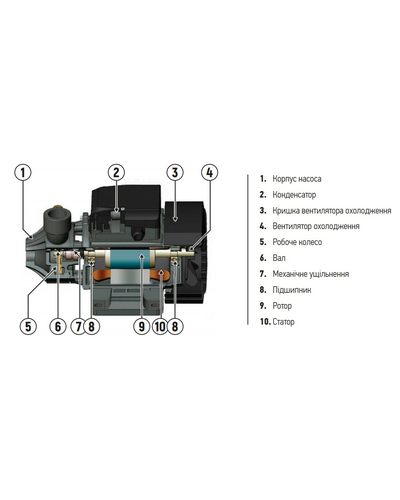 1
2
3
4
5
6
7
8
9
10
8

1. Корпус насоса
2. Конденсатор
3. Кришка вентилятора охолодження
4. Вентилятор охолодження
5. Робоче колесо
6. Вал
7. Механічне ущільнення
8. Підшипник
9. Ротор
10. Статор