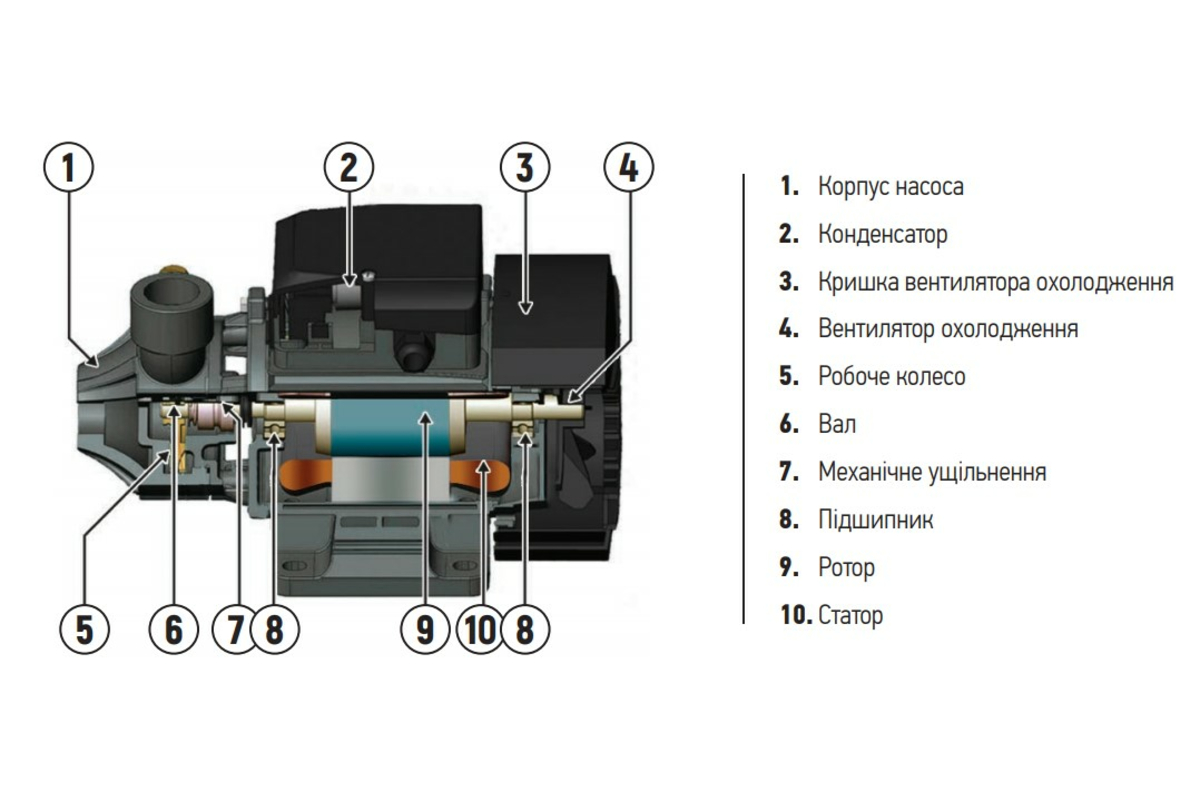 1
2
3
4
5
6
7
8
9
10
8

1. Корпус насоса
2. Конденсатор
3. Кришка вентилятора охолодження
4. Вентилятор охолодження
5. Робоче колесо
6. Вал
7. Механічне ущільнення
8. Підшипник
9. Ротор
10. Статор