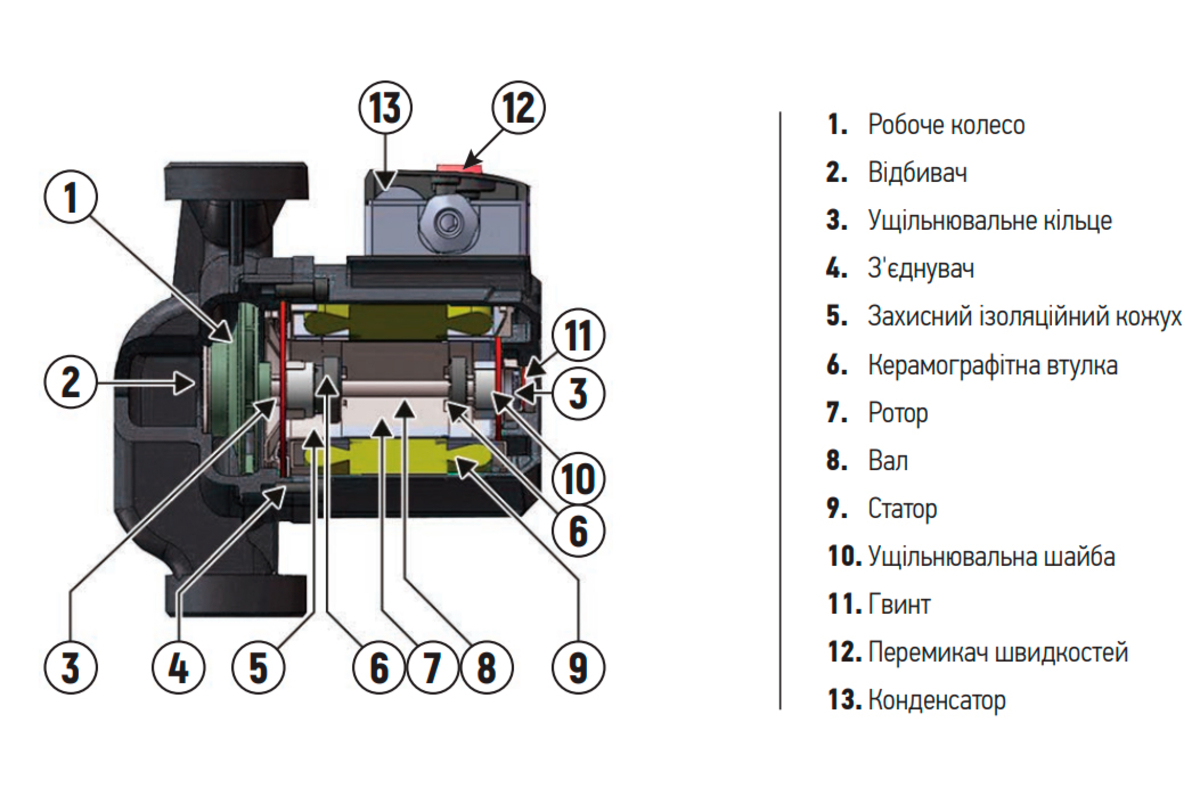 13
12
1
11
2
3
10
6
3
4
5
6
7
8
9

1. Робоче колесо
2. Відбивач
3. Ущільнювальне кільце
4. З'єднувач
5. Захисний ізоляційний кожух
6. Керамографітна втулка
7. Ротор
8. Вал
9. Статор
10. Ущільнювальна шайба
11. Гвинт
12. Перемикач швидкостей
13. Конденсатор