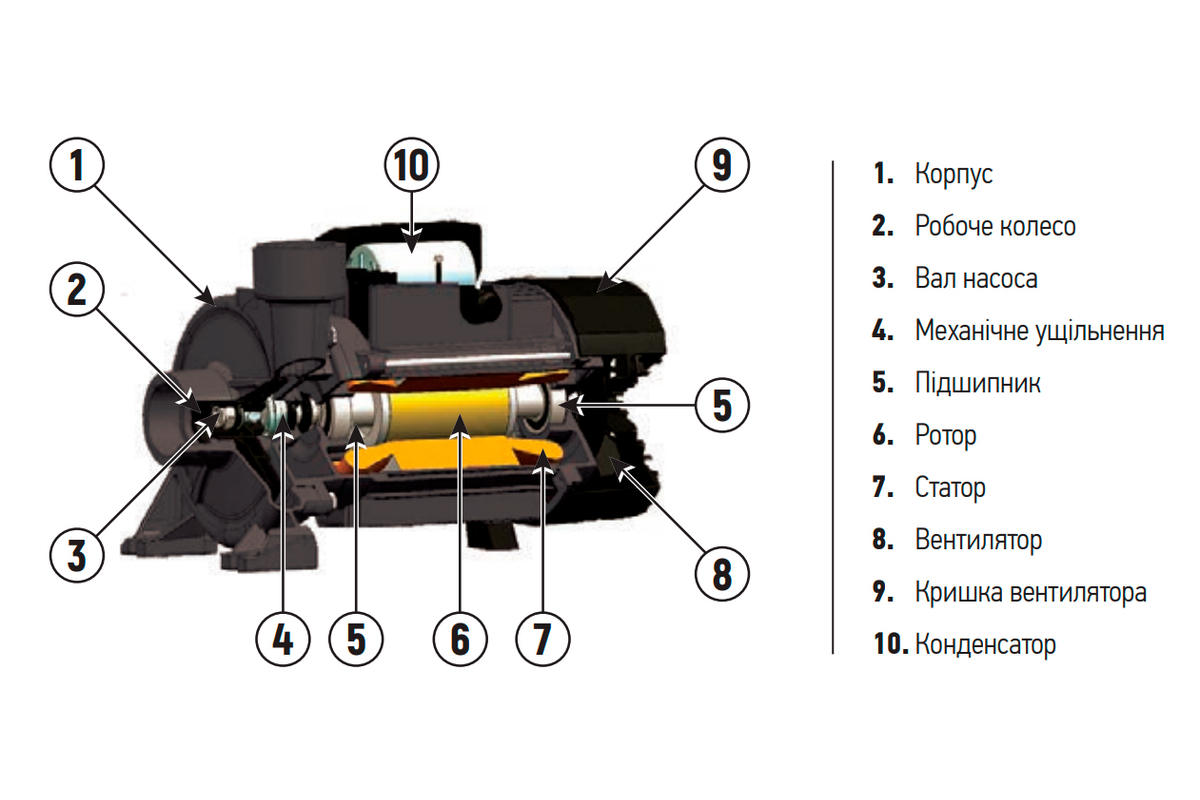 1
10
9
2
5
3
8
4
5
6
7

1. Корпус
2. Робоче колесо
3. Вал насоса
4. Механічне ущільнення
5. Підшипник
6. Ротор
7. Статор
8. Вентилятор
9. Кришка вентилятора
10. Конденсатор