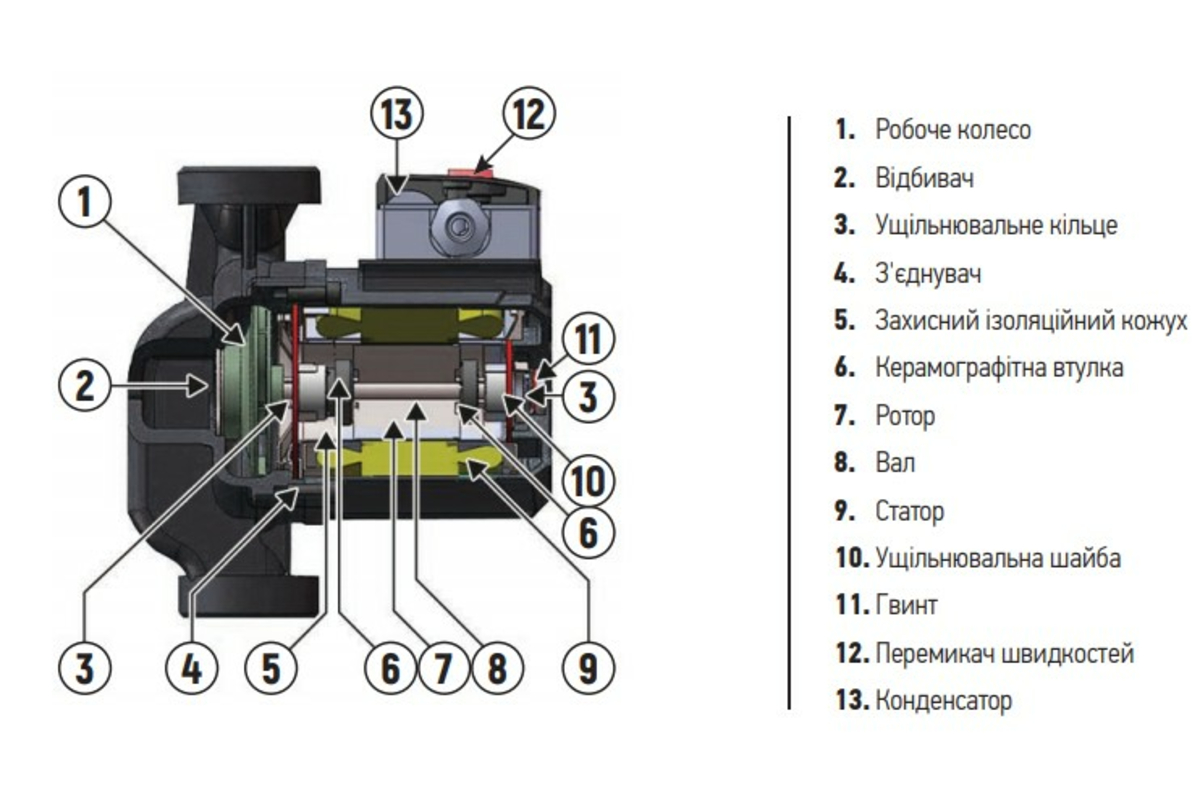 13
12
1
2
11
3
10
6
3
4
5
6
7
8
9

1. Робоче колесо
2. Відбивач
3. Ущільнювальне кільце
4. З'єднувач
5. Захисний ізоляційний кожух
6. Керамографітна втулка
7. Ротор
8. Вал
9. Статор
10. Ущільнювальна шайба
11. Гвинт
12. Перемикач швидкостей
13. Конденсатор