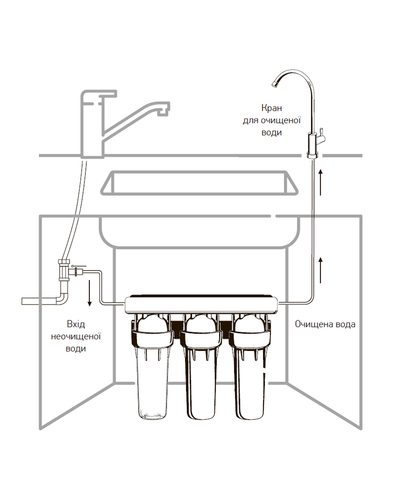 Кран для очищеної води

Вхід неочищеної води

Очищена вода