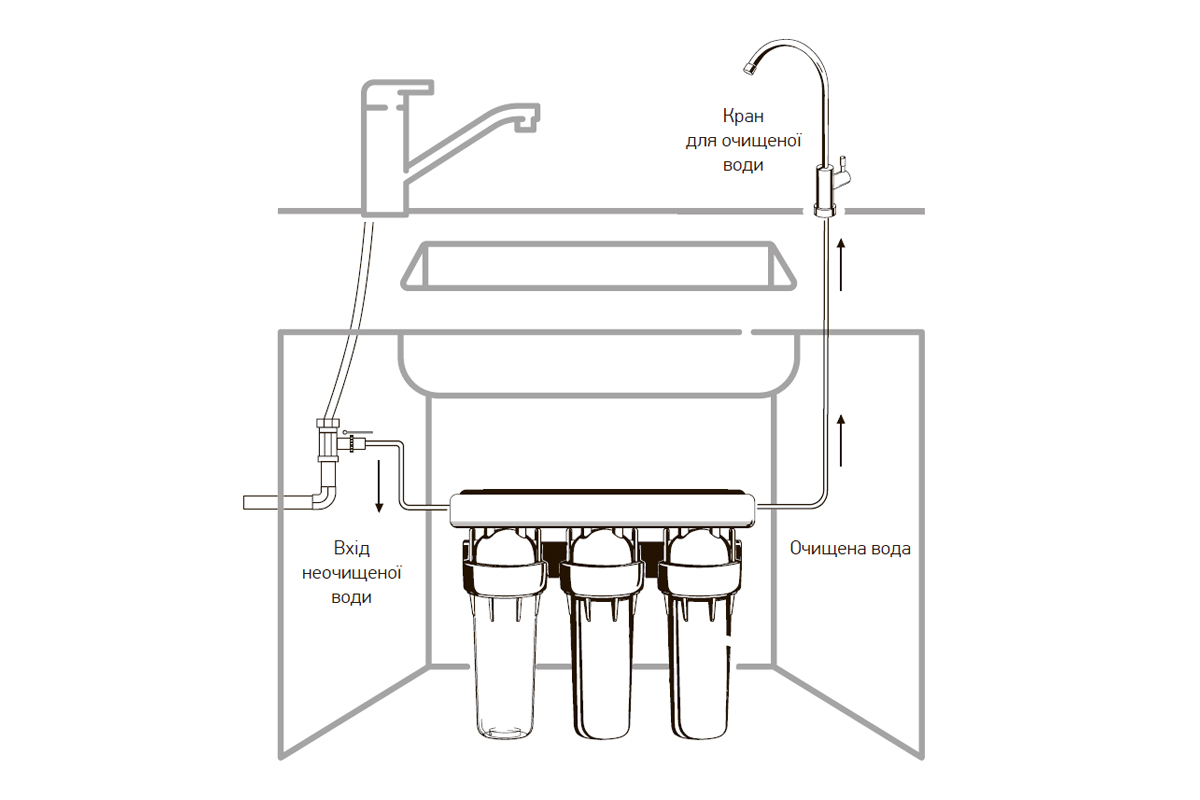 Кран
для очищеної
води

Вхід
неочищеної
води

Очищена вода