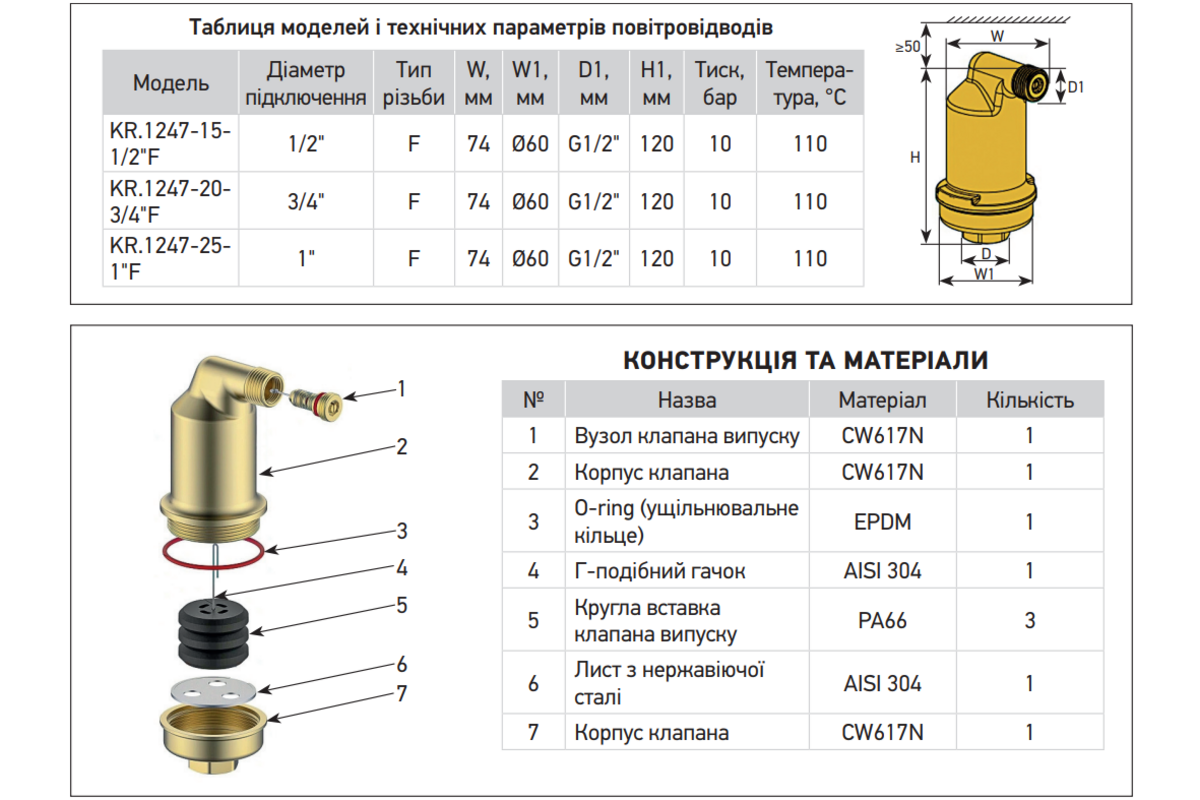 Таблиця моделей і технічних параметрів повітровідводів

| Модель | Діаметр підключення | Тип різьби | W, мм | W1, мм | D1, мм | H1, мм | Тиск, бар | Температура, °C |
|---|---|---|---|---|---|---|---|---|
| KR.1247-15-1/2"F | 1/2" | F | 74 | Ø60 | G1/2" | 120 | 10 | 110 |
| KR.1247-20-3/4"F | 3/4" | F | 74 | Ø60 | G1/2" | 120 | 10 | 110 |
| KR.1247-25-1"F | 1" | F | 74 | Ø60 | G1/2" | 120 | 10 | 110 |

≥50
W
D1
H
D
W1

1
2
3
4
5
6
7

КОНСТРУКЦІЯ ТА МАТЕРІАЛИ

| № | Назва | Матеріал | Кількість |
|---|---|---|---|
| 1 | Вузол клапана випуску | CW617N | 1 |
| 2 | Корпус клапана | CW617N | 1 |
| 3 | O-ring (ущільнювальне кільце) | EPDM | 1 |
| 4 | Г-подібний гачок | AISI 304 | 1 |
| 5 | Кругла вставка клапана випуску | PA66 | 3 |
| 6 | Лист з нержавіючої сталі | AISI 304 | 1 |
| 7 | Корпус клапана | CW617N | 1 |