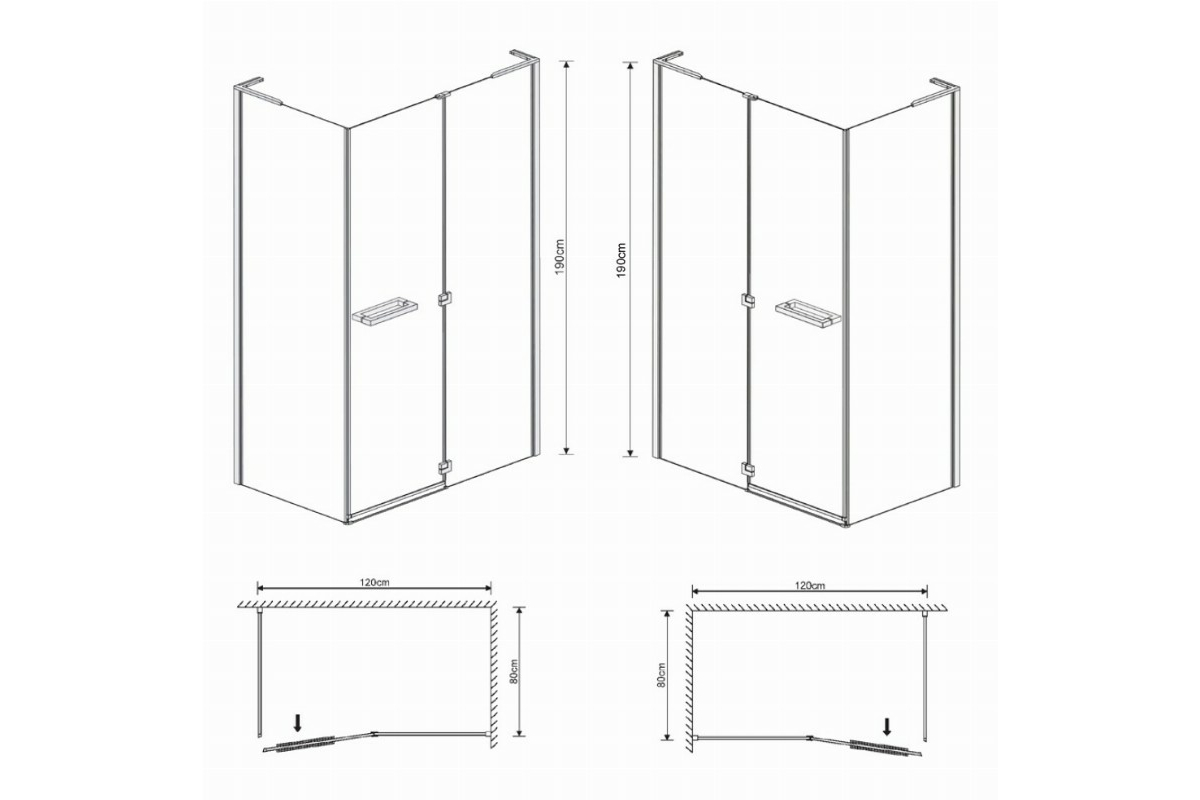 190cm

190cm

120cm

80cm

120cm

80cm