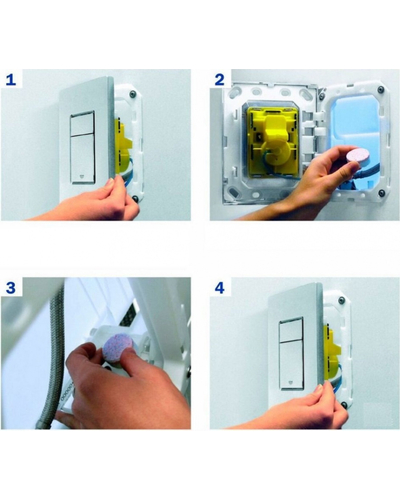 1

2

3

4