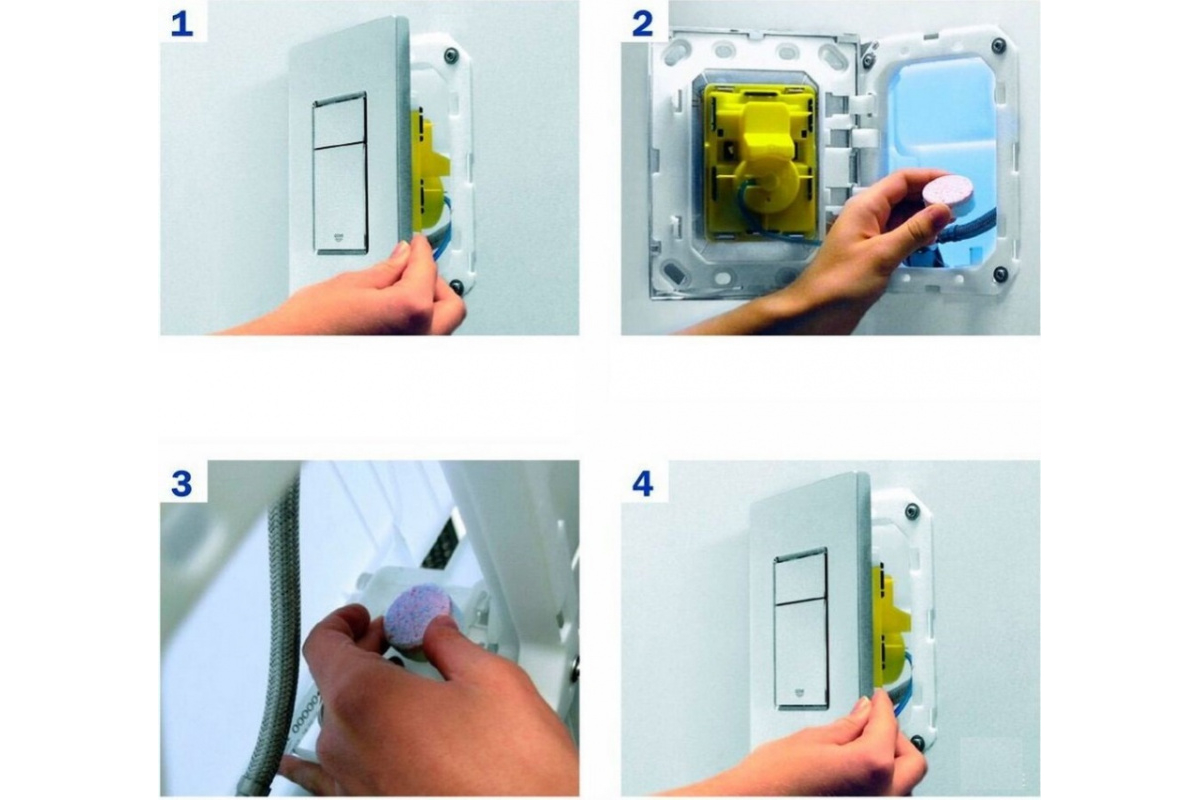 1

2

3

4